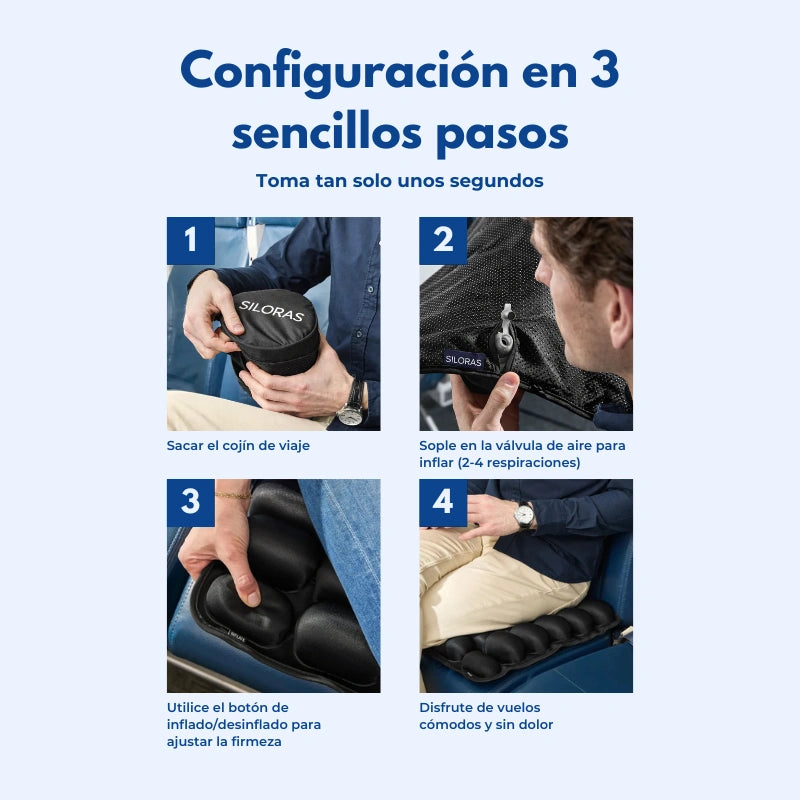 Configuración en 3 sencillos pasos

Toma tan solo unos segundos

1

SILORAS

Sacar el cojín de viaje

2

SILORAS

Sople en la válvula de aire para inflar (2-4 respiraciones)

3

Utilice el botón de inflado/desinflado para ajustar la firmeza

4

Disfrute de vuelos cómodos y sin dolor